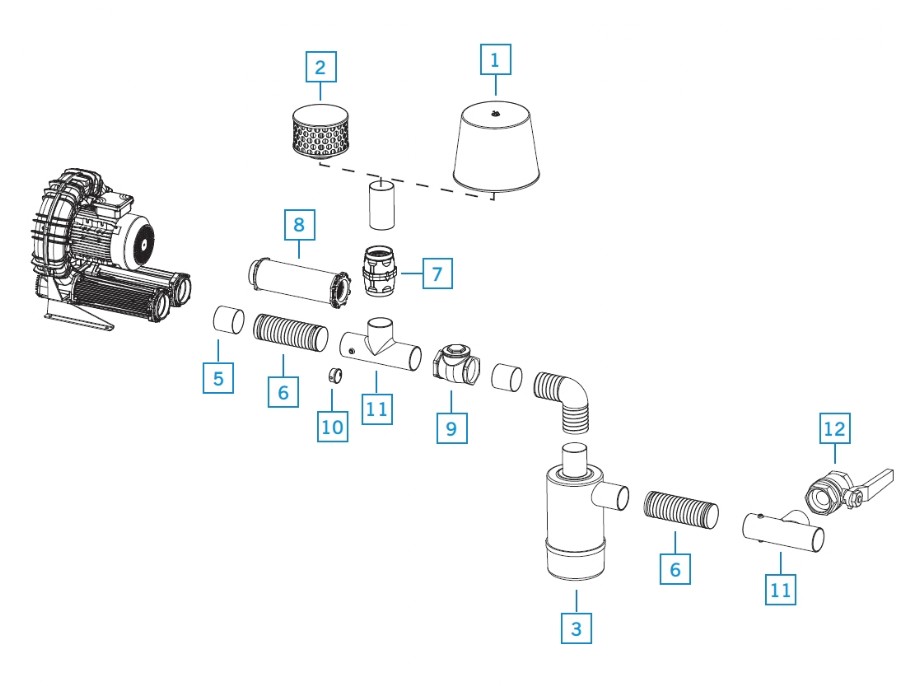 2
1
8
7
5
6
10
11
9
12
6
11
3