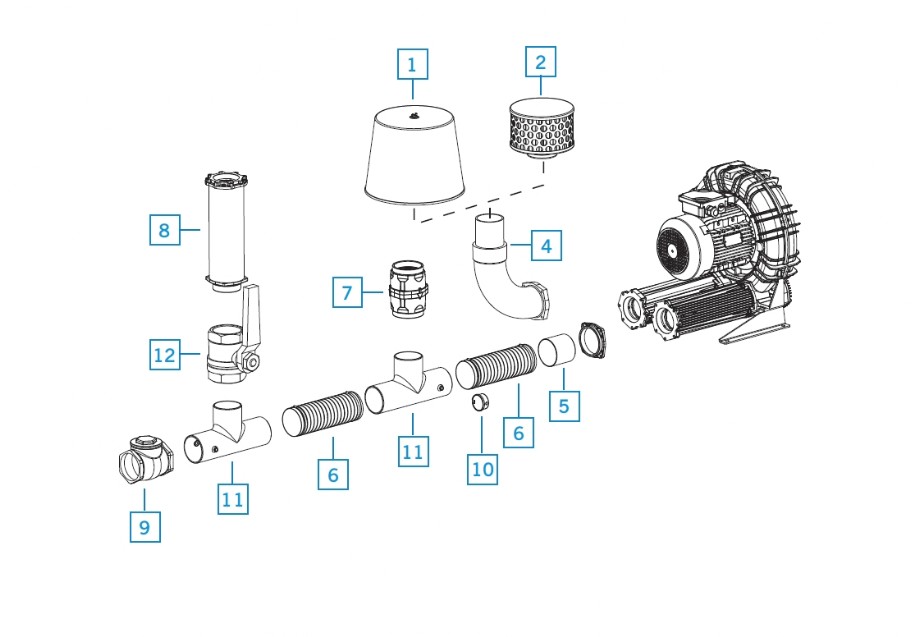 1
2
8
4
7
12
5
6
11
10
6
11
9